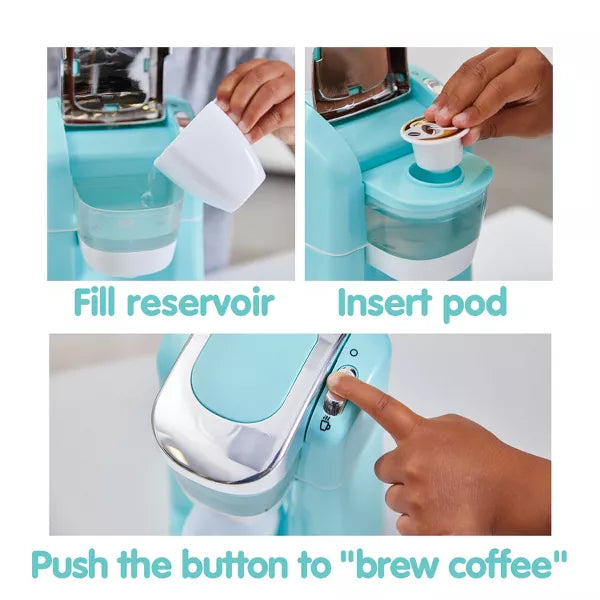 Fill reservoir

Insert pod

Push the button to "brew coffee"