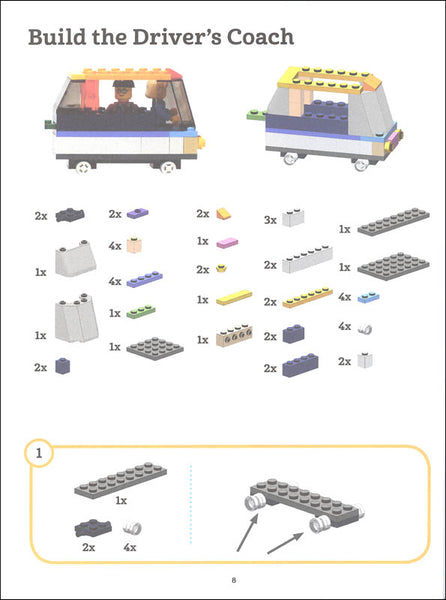 Build the Driver's Coach

2x
1x
1x
2x

2x
4x
4x
1x
1x

2x
1x
2x
1x
1x

3x
2x
2x
2x
2x

1x
1x
4x
4x
2x

1

1x
2x 4x

8